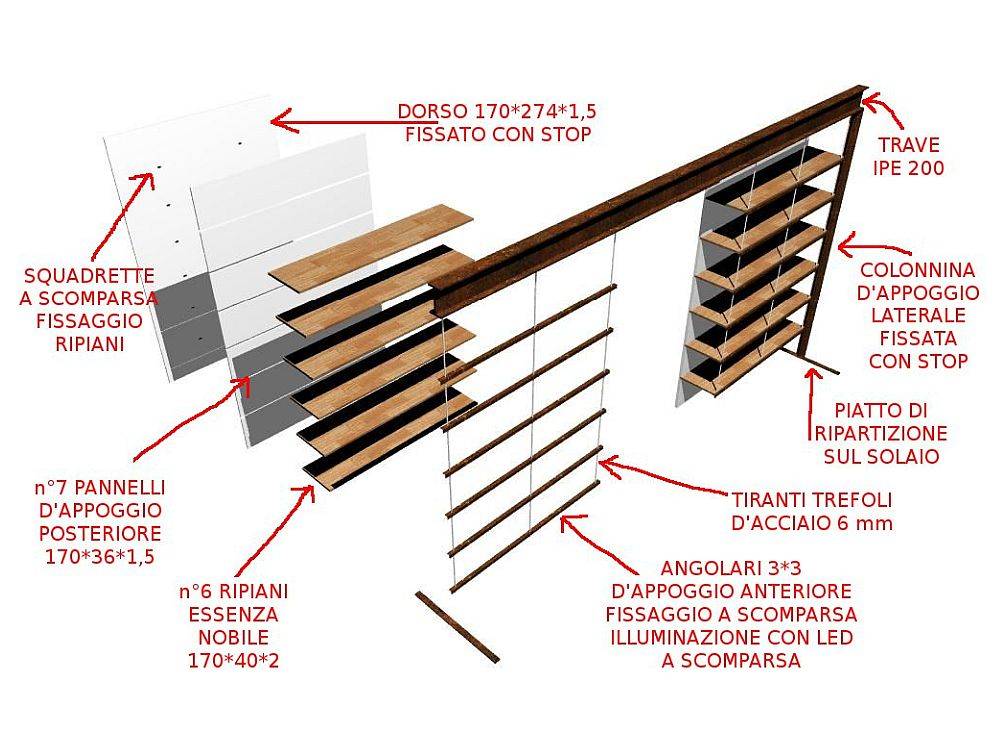 DORSO 170*274*1,5
FISSATO CON STOP

TRAVE
IPE 200

SQUADRETTE
A SCOMPARSA
FISSAGGIO
RIPIANI

COLONNINA
D'APPOGGIO
LATERALE
FISSATA
CON STOP

PIATTO DI
RIPARTIZIONE
SUL SOLAIO

n°7 PANNELLI
D'APPOGGIO
POSTERIORE
170*36*1,5

TIRANTI TREFOLI
D'ACCIAIO 6 mm

n°6 RIPIANI
ESSENZA
NOBILE
170*40*2

ANGOLARI 3*3
D'APPOGGIO ANTERIORE
FISSAGGIO A SCOMPARSA
ILLUMINAZIONE CON LED
A SCOMPARSA